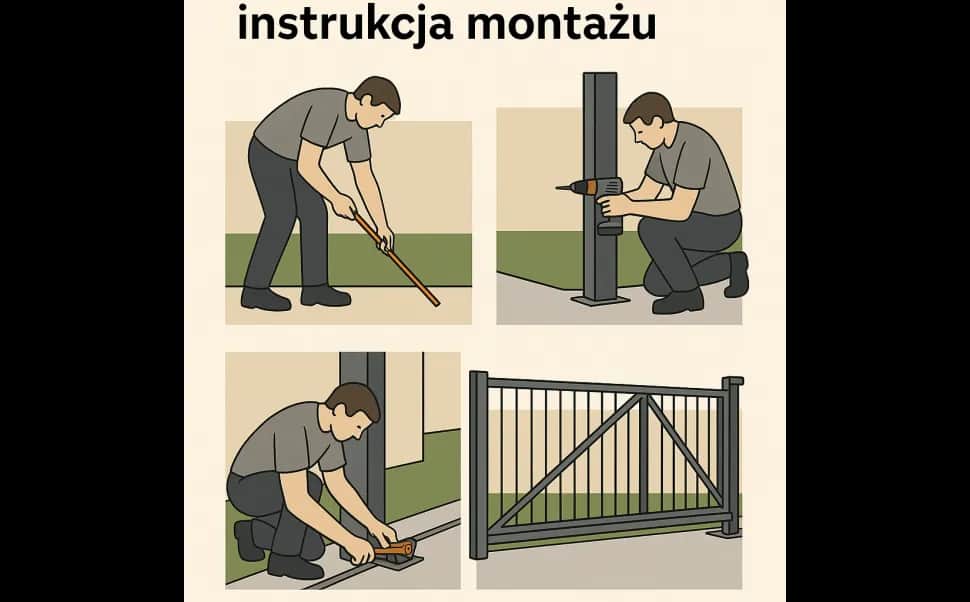 instrukcja montażu